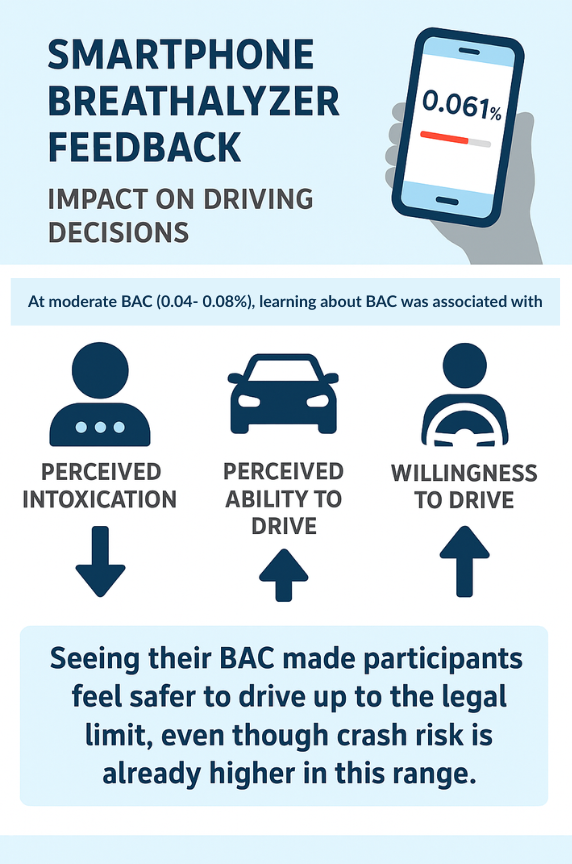 SMARTPHONE BREATHALYZER FEEDBACK

IMPACT ON DRIVING DECISIONS

0.061%

At moderate BAC (0.04- 0.08%), learning about BAC was associated with

PERCEIVED INTOXICATION

PERCEIVED ABILITY TO DRIVE

WILLINGNESS TO DRIVE

Seeing their BAC made participants feel safer to drive up to the legal limit, even though crash risk is already higher in this range.